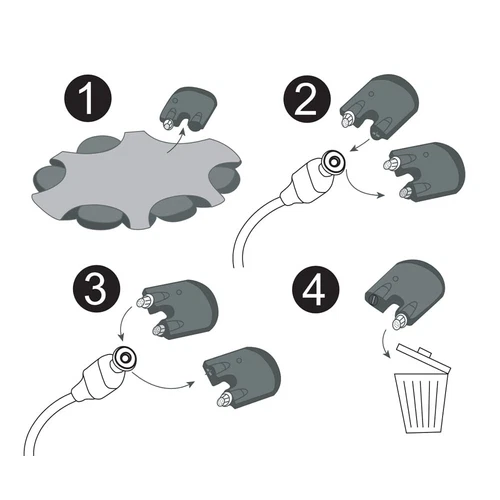 1

2

3

4